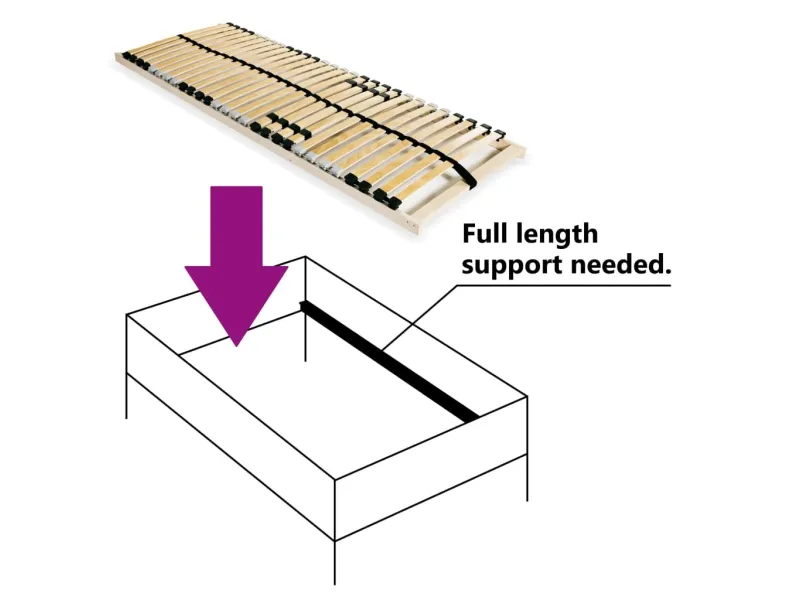 Full length support needed.