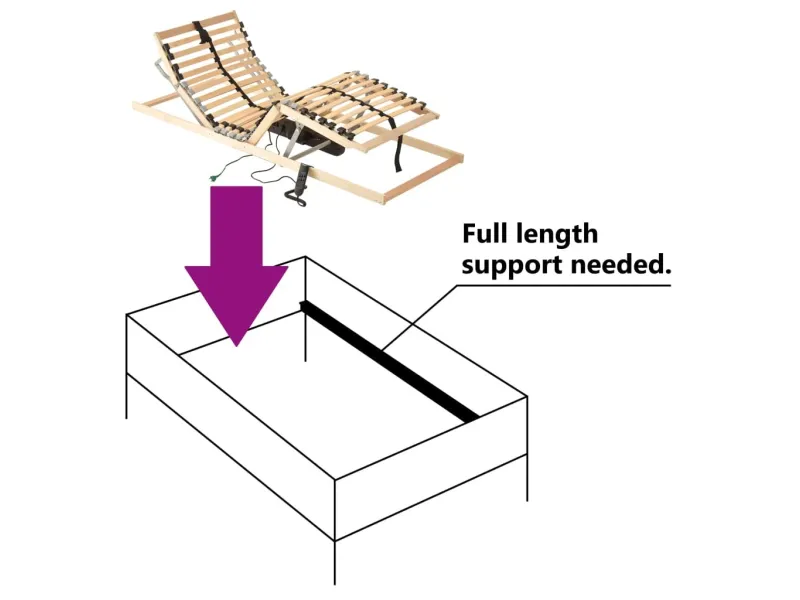 Full length support needed.